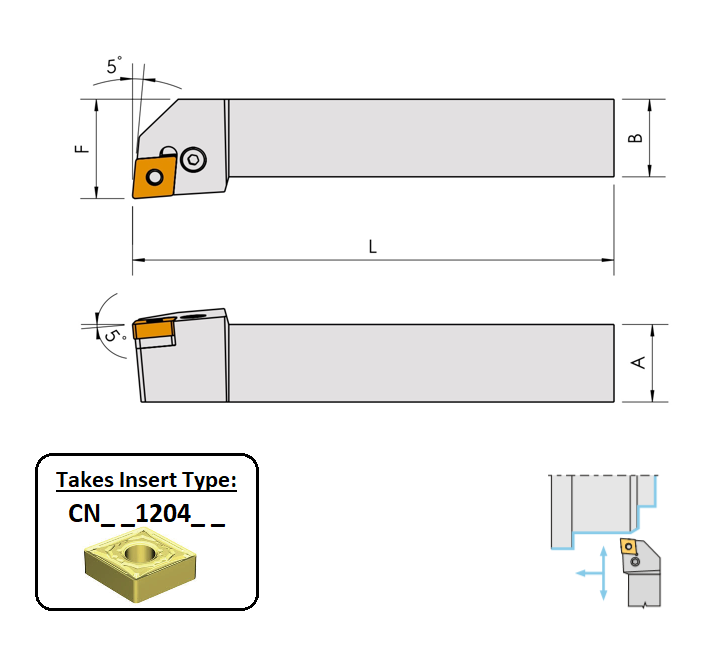 5°

F

B

L

5°

A

Takes Insert Type:

CN_ _1204_ _