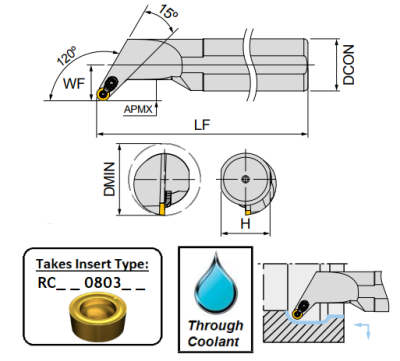 15°

120°

WF

APMX

DCON

LF

DMIN

H

Takes Insert Type:

RC_ _ 0803_ _

Through Coolant