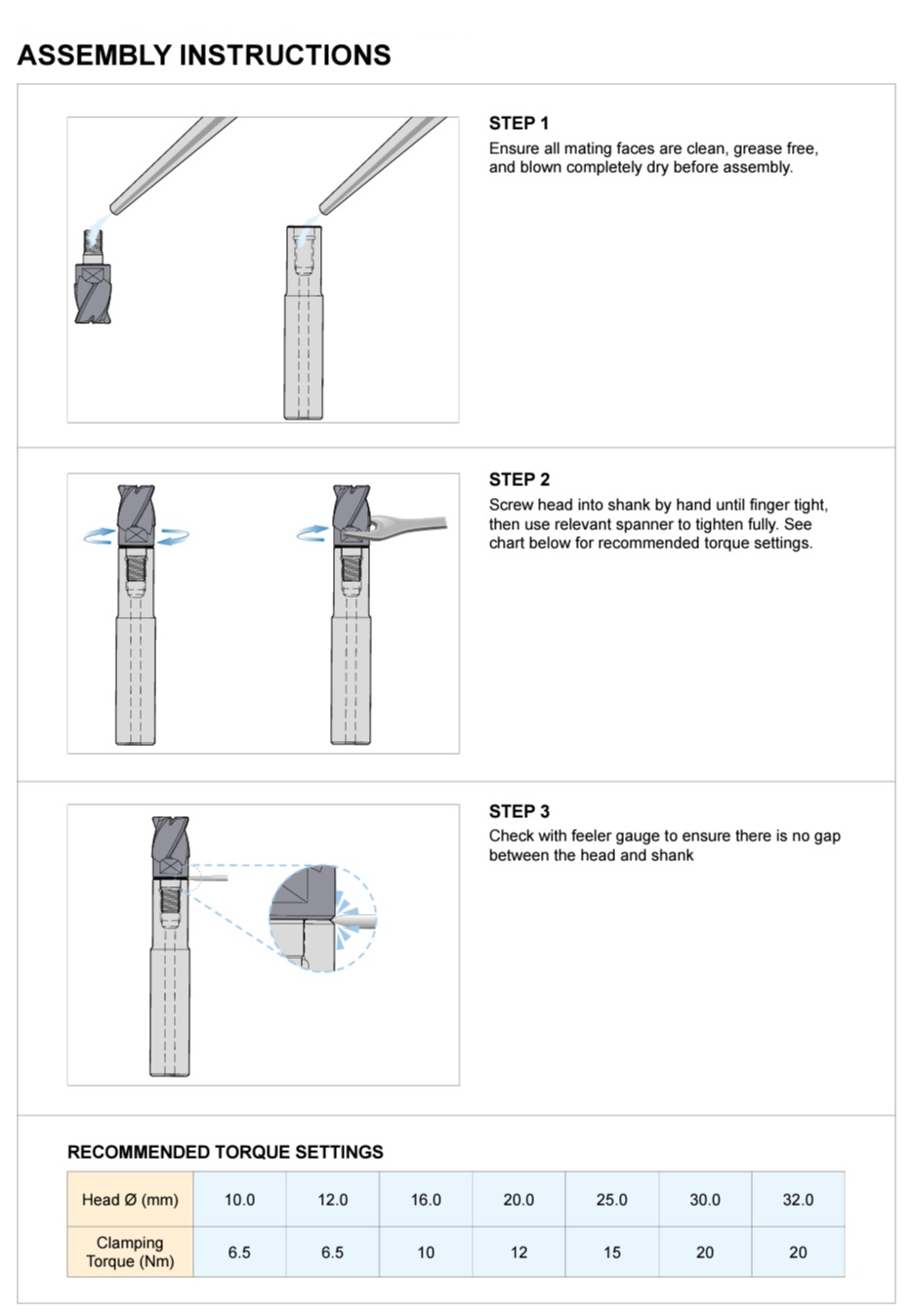 ASSEMBLY INSTRUCTIONS

STEP 1
Ensure all mating faces are clean, grease free, and blown completely dry before assembly.

STEP 2
Screw head into shank by hand until finger tight, then use relevant spanner to tighten fully. See chart below for recommended torque settings.

STEP 3
Check with feeler gauge to ensure there is no gap between the head and shank

RECOMMENDED TORQUE SETTINGS

| Head Ø (mm) | 10.0 | 12.0 | 16.0 | 20.0 | 25.0 | 30.0 | 32.0 |
|---|---|---|---|---|---|---|---|
| Clamping Torque (Nm) | 6.5 | 6.5 | 10 | 12 | 15 | 20 | 20 |